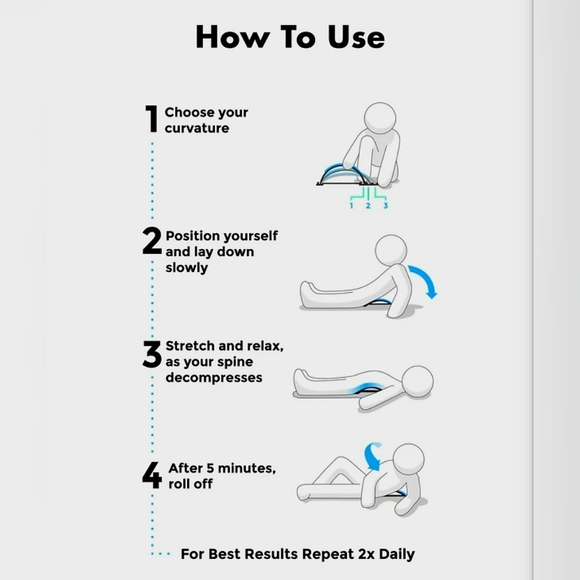 How To Use

1 Choose your curvature

1 2 3

2 Position yourself and lay down slowly

3 Stretch and relax, as your spine decompresses

4 After 5 minutes, roll off

For Best Results Repeat 2x Daily